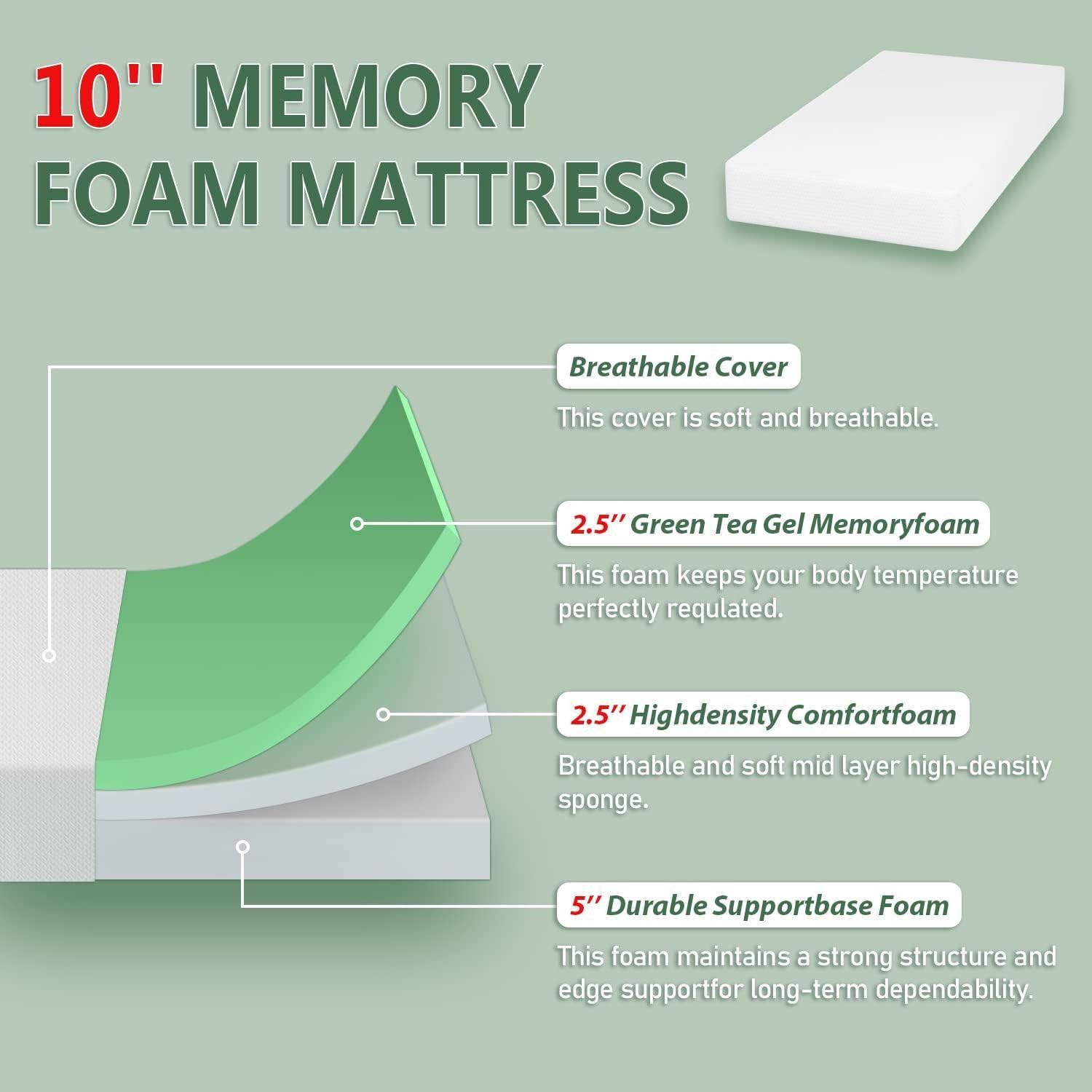 10'' MEMORY FOAM MATTRESS

Breathable Cover

This cover is soft and breathable.

2.5'' Green Tea Gel Memoryfoam

This foam keeps your body temperature perfectly requlated.

2.5'' Highdensity Comfortfoam

Breathable and soft mid layer high-density sponge.

5'' Durable Supportbase Foam

This foam maintains a strong structure and edge supportfor long-term dependability.